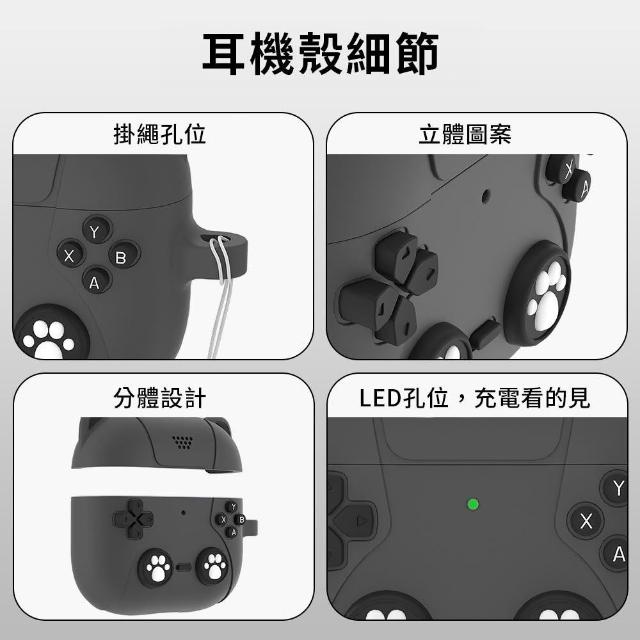 耳機殼細節

掛繩孔位

Y
X
B
A

立體圖案

X
A

分體設計

Y
X
B
A

LED孔位，充電看的見

Y
X
A