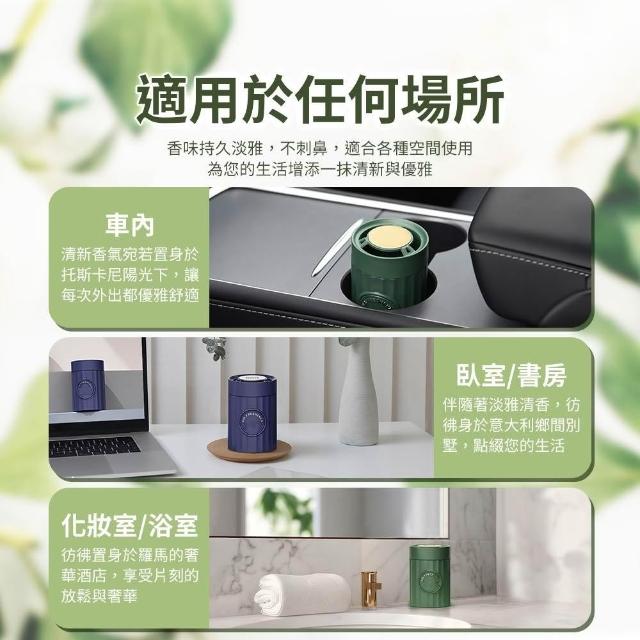 適用於任何場所

香味持久淡雅，不刺鼻，適合各種空間使用
為您的生活增添一抹清新與優雅

車內

清新香氣宛若置身於托斯卡尼陽光下，讓每次外出都優雅舒適

臥室/書房

伴隨著淡雅清香，彷彿身於意大利鄉間別墅，點綴您的生活

化妝室/浴室

彷彿置身於羅馬的奢華酒店，享受片刻的放鬆與奢華