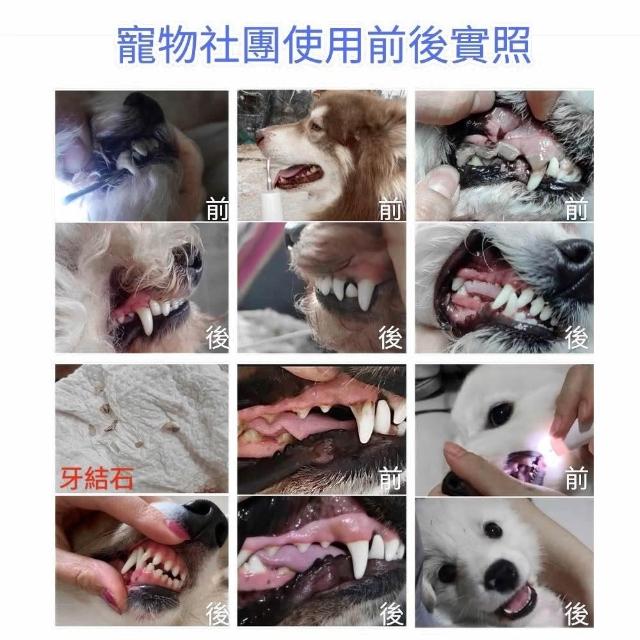 寵物社團使用前後實照

前

前

前

後

後

後

牙結石

前

前

後

後

後