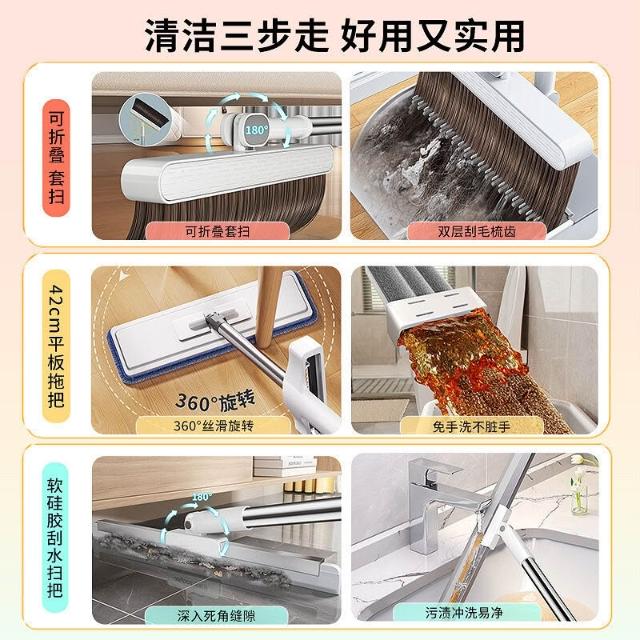 清洁三步走 好用又实用

可折叠套扫

180°

可折叠套扫

双层刮毛梳齿

42cm平板拖把

360°旋转

360°丝滑旋转

免手洗不脏手

软硅胶刮水扫把

180°

深入死角缝隙

污渍冲洗易净