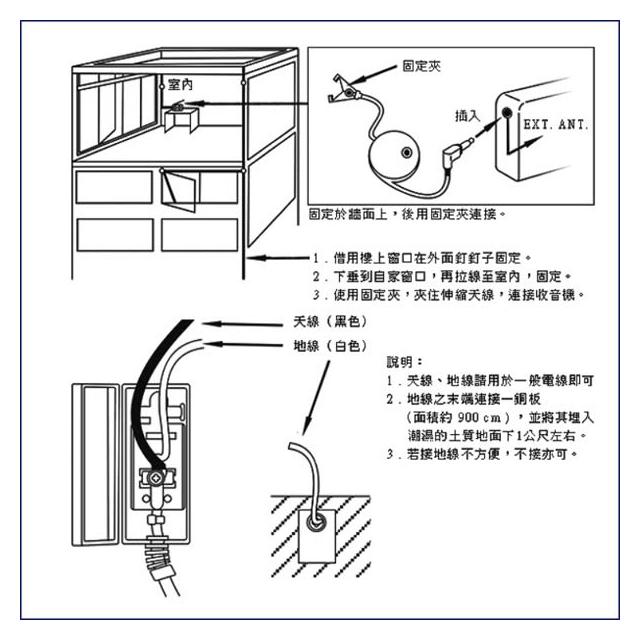 室內

固定夾

插入

EXT. ANT.

固定於牆面上，後用固定夾連接。

1．借用樓上窗口在外面釘釘子固定。
2．下垂到自家窗口，再拉線至室內，固定。
3．使用固定夾，夾住伸縮天線，連接收音機。

天線（黑色）
地線（白色）

說明：
1．天線、地線請用於一般電線即可
2．地線之末端連接一銅板（面積約 900 cm），並將其埋入潮濕的土質地面下1公尺左右。
3．若接地線不方便，不接亦可。