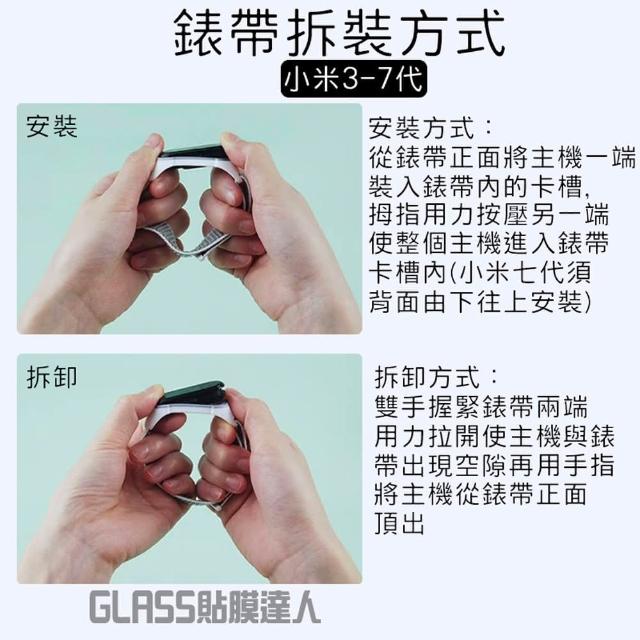 錶帶拆裝方式

小米3-7代

安裝

安裝方式：
從錶帶正面將主機一端裝入錶帶內的卡槽,拇指用力按壓另一端使整個主機進入錶帶卡槽內(小米七代須背面由下往上安裝)

拆卸

拆卸方式：
雙手握緊錶帶兩端用力拉開使主機與錶帶出現空隙再用手指將主機從錶帶正面頂出

GLASS貼膜達人