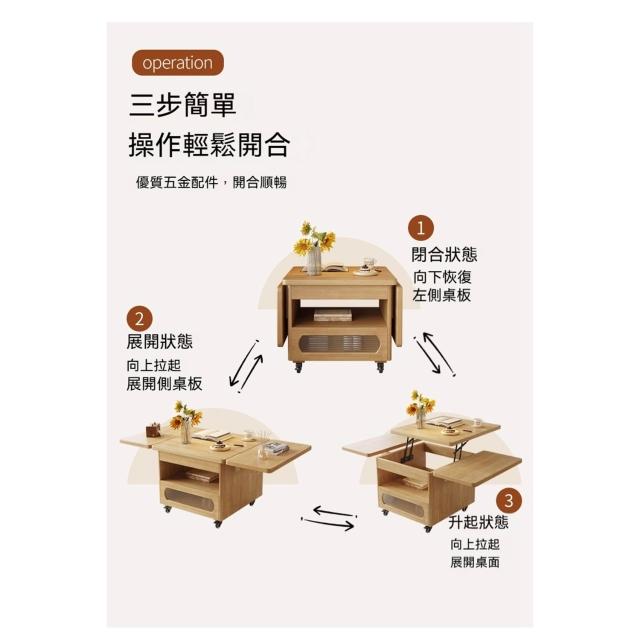 operation

三步簡單
操作輕鬆開合

優質五金配件，開合順暢

1
閉合狀態
向下恢復
左側桌板

2
展開狀態
向上拉起
展開側桌板

3
升起狀態
向上拉起
展開桌面