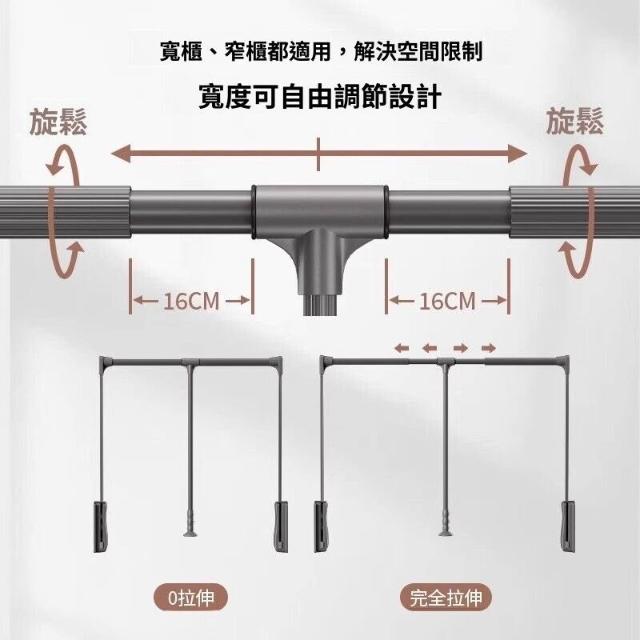 寬櫃、窄櫃都適用，解決空間限制

寬度可自由調節設計

旋鬆

旋鬆

16CM

16CM

0拉伸

完全拉伸