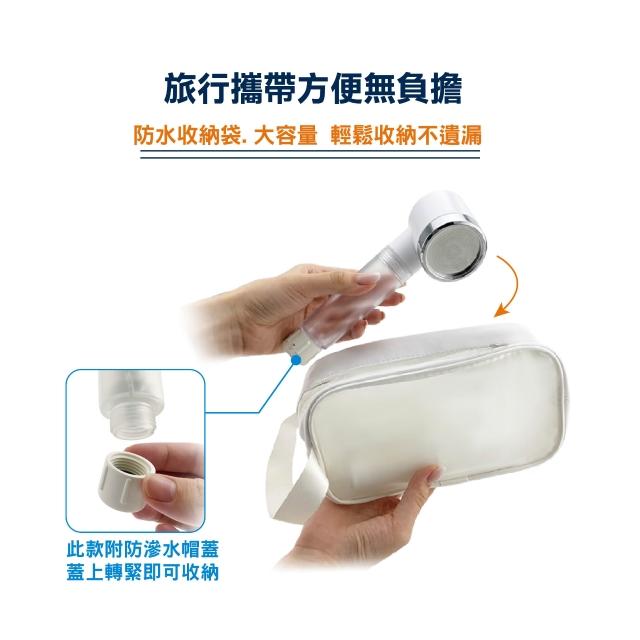 旅行攜帶方便無負擔

防水收納袋. 大容量 輕鬆收納不遺漏

此款附防滲水帽蓋
蓋上轉緊即可收納