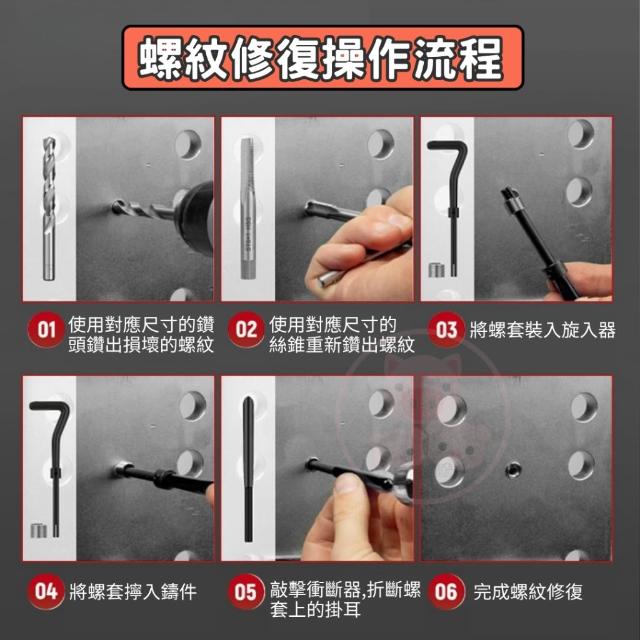 螺紋修復操作流程

01 使用對應尺寸的鑽頭鑽出損壞的螺紋

02 使用對應尺寸的絲錐重新鑽出螺紋

03 將螺套裝入旋入器

04 將螺套擰入鑄件

05 敲擊衝斷器,折斷螺套上的掛耳

06 完成螺紋修復