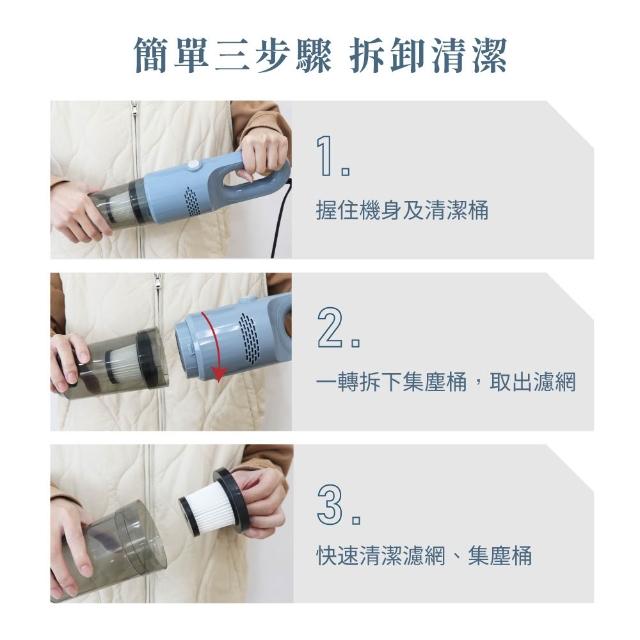 簡單三步驟 拆卸清潔

1.

握住機身及清潔桶

2.

一轉拆下集塵桶，取出濾網

3.

快速清潔濾網、集塵桶