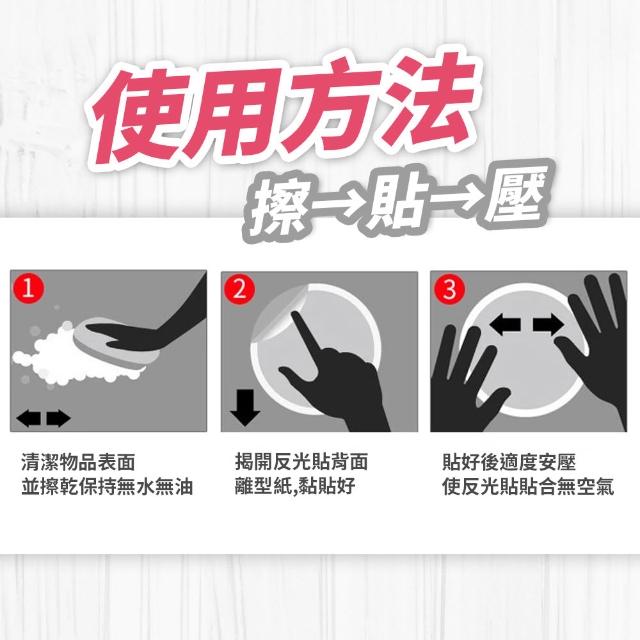 使用方法

擦→貼→壓

1

清潔物品表面
並擦乾保持無水無油

2

揭開反光貼背面
離型紙,黏貼好

3

貼好後適度安壓
使反光貼貼合無空氣