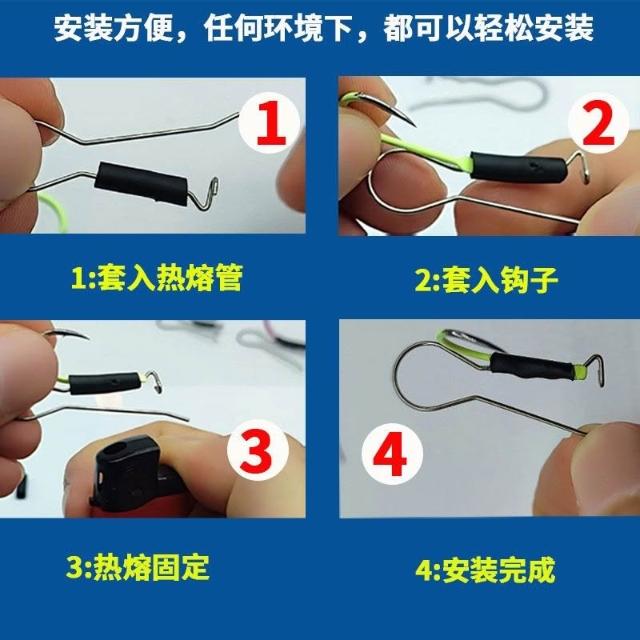 安装方便，任何环境下，都可以轻松安装

1

2

1:套入热熔管

2:套入钩子

3

4

3:热熔固定

4:安装完成