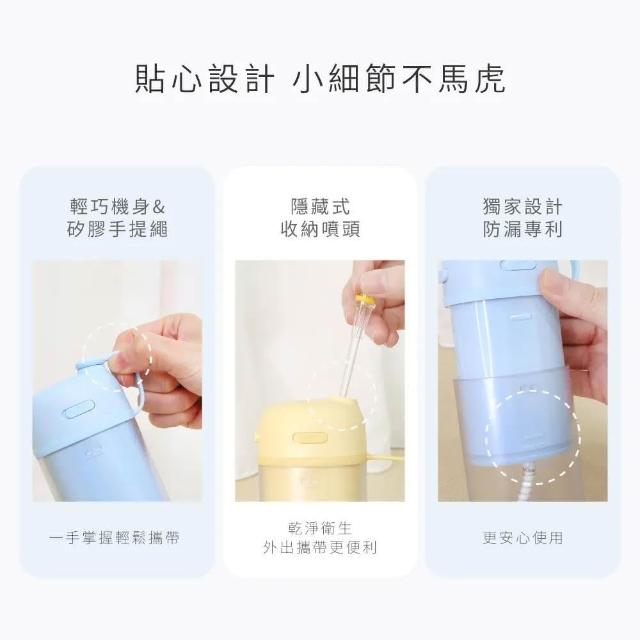 貼心設計 小細節不馬虎

輕巧機身&
矽膠手提繩

一手掌握輕鬆攜帶

隱藏式
收納噴頭

乾淨衛生
外出攜帶更便利

獨家設計
防漏專利

更安心使用