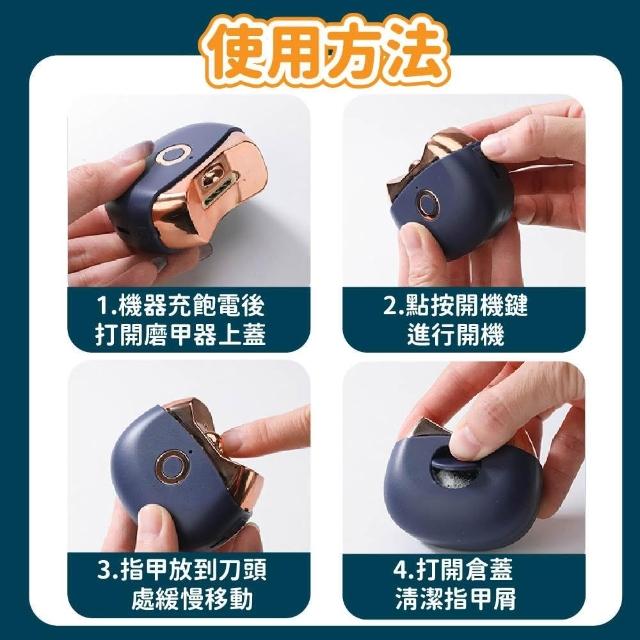 使用方法

1.機器充飽電後
打開磨甲器上蓋

2.點按開機鍵
進行開機

3.指甲放到刀頭
處緩慢移動

4.打開倉蓋
清潔指甲屑