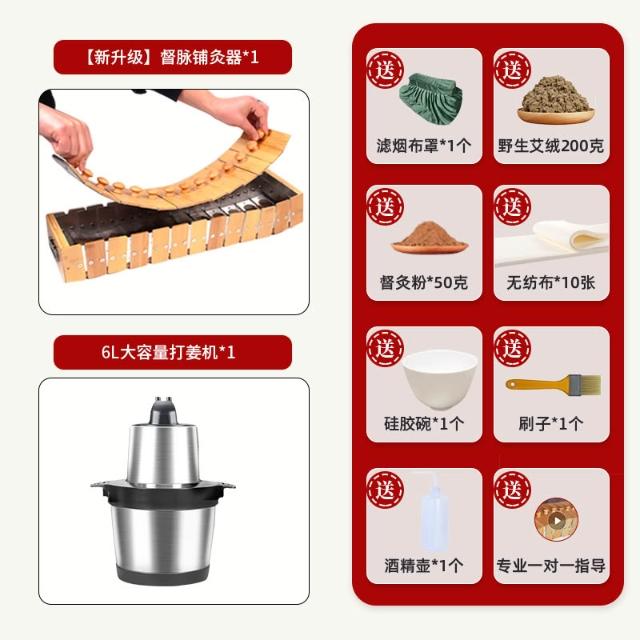 【新升级】督脉铺灸器*1

6L大容量打姜机*1

送
滤烟布罩*1个

送
野生艾绒200克

送
督灸粉*50克

送
无纺布*10张

送
硅胶碗*1个

送
刷子*1个

送
酒精壶*1个

送
专业一对一指导