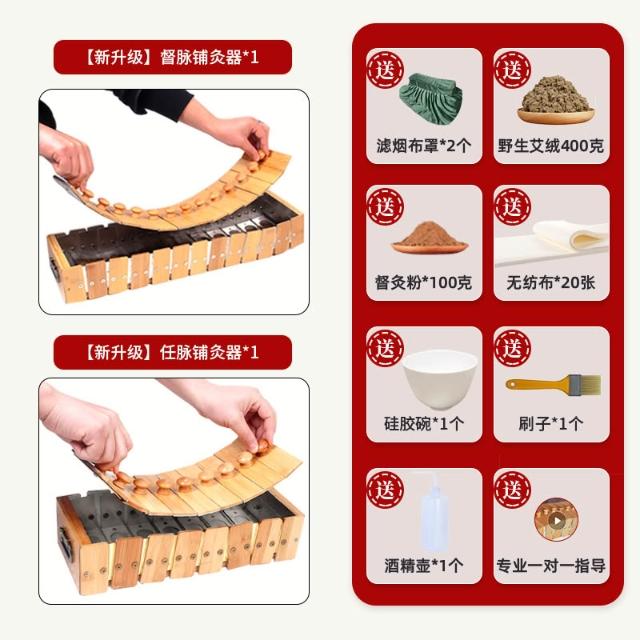 【新升级】督脉铺灸器*1

【新升级】任脉铺灸器*1

送
滤烟布罩*2个

送
野生艾绒400克

送
督灸粉*100克

送
无纺布*20张

送
硅胶碗*1个

送
刷子*1个

送
酒精壶*1个

送
专业一对一指导