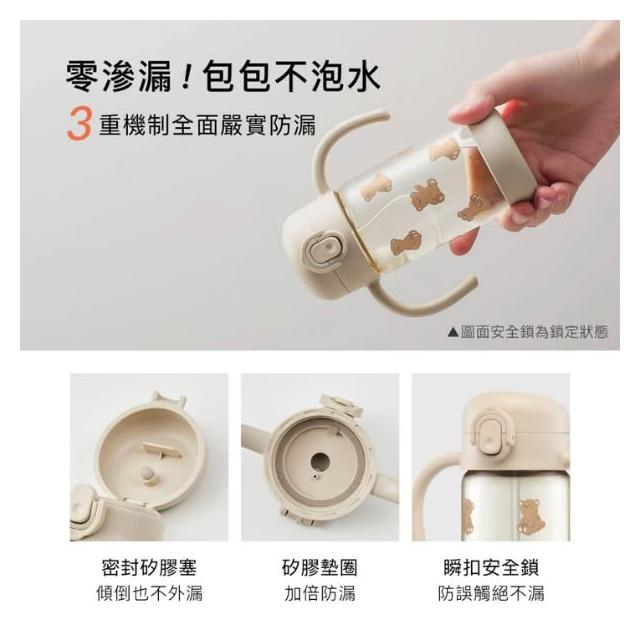 零滲漏！包包不泡水

3 重機制全面嚴實防漏

▲圖面安全鎖為鎖定狀態

密封矽膠塞
傾倒也不外漏

矽膠墊圈
加倍防漏

瞬扣安全鎖
防誤觸絕不漏