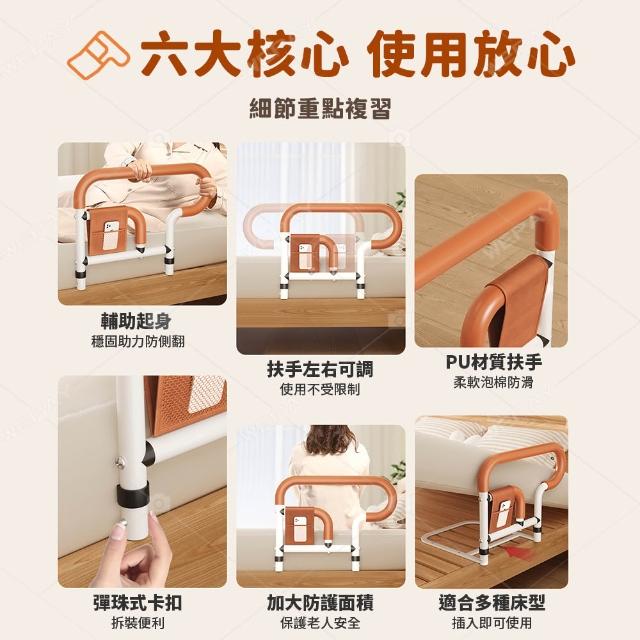 六大核心 使用放心

細節重點複習

輔助起身
穩固助力防側翻

扶手左右可調
使用不受限制

PU材質扶手
柔軟泡棉防滑

彈珠式卡扣
拆裝便利

加大防護面積
保護老人安全

適合多種床型
插入即可使用