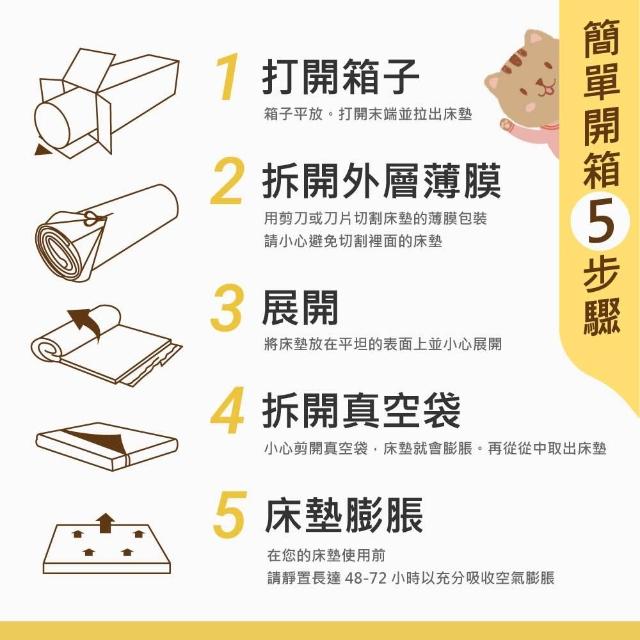 簡單開箱5步驟

1 打開箱子
箱子平放。打開末端並拉出床墊

2 拆開外層薄膜
用剪刀或刀片切割床墊的薄膜包裝
請小心避免切割裡面的床墊

3 展開
將床墊放在平坦的表面上並小心展開

4 拆開真空袋
小心剪開真空袋，床墊就會膨脹。再從從中取出床墊

5 床墊膨脹
在您的床墊使用前
請靜置長達 48-72 小時以充分吸收空氣膨脹