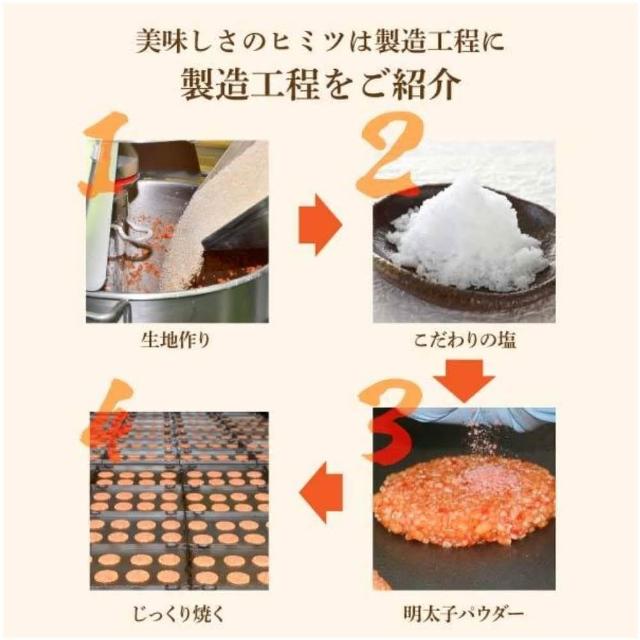 美味しさのヒミツは製造工程に
製造工程をご紹介

1
生地作り

2
こだわりの塩

3
明太子パウダー

4
じっくり焼く