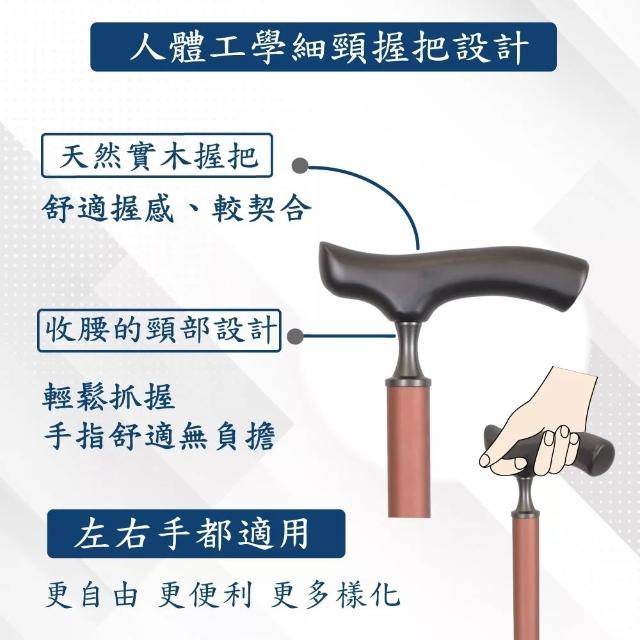 人體工學細頸握把設計

天然實木握把

舒適握感、較契合

收腰的頸部設計

輕鬆抓握
手指舒適無負擔

左右手都適用

更自由 更便利 更多樣化