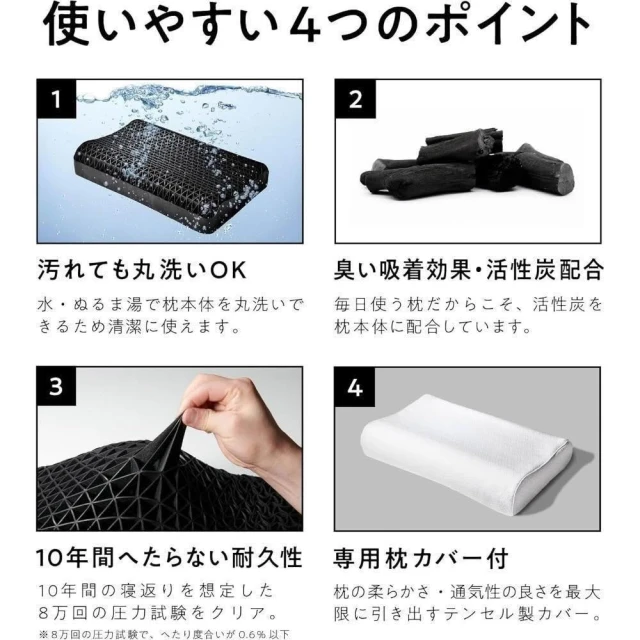 使いやすい4つのポイント

1

汚れても丸洗いOK

水・ぬるま湯で枕本体を丸洗いできるため清潔に使えます。

2

臭い吸着効果・活性炭配合

毎日使う枕だからこそ、活性炭を枕本体に配合しています。

3

10年間へたらない耐久性

10年間の寝返りを想定した8万回の圧力試験をクリア。

※8万回の圧力試験で、へたり度合いが0.6%以下

4

専用枕カバー付

枕の柔らかさ・通気性の良さを最大限に引き出すテンセル製カバー。