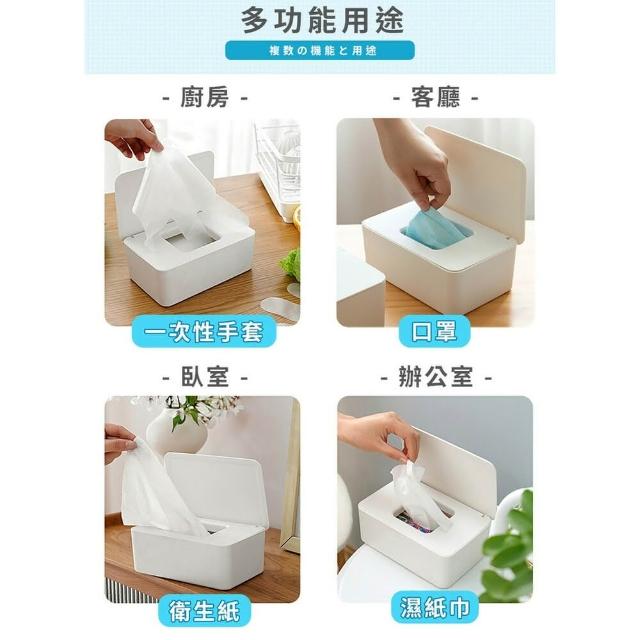 多功能用途

複数の機能と用途

- 廚房 -

一次性手套

- 客廳 -

口罩

- 臥室 -

衛生紙

- 辦公室 -

濕紙巾