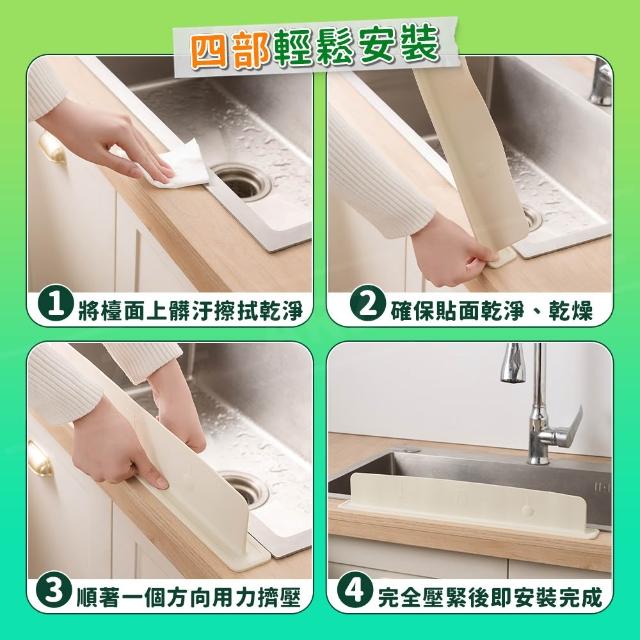 四部輕鬆安裝

1 將檯面上髒汙擦拭乾淨

2 確保貼面乾淨、乾燥

3 順著一個方向用力擠壓

4 完全壓緊後即安裝完成