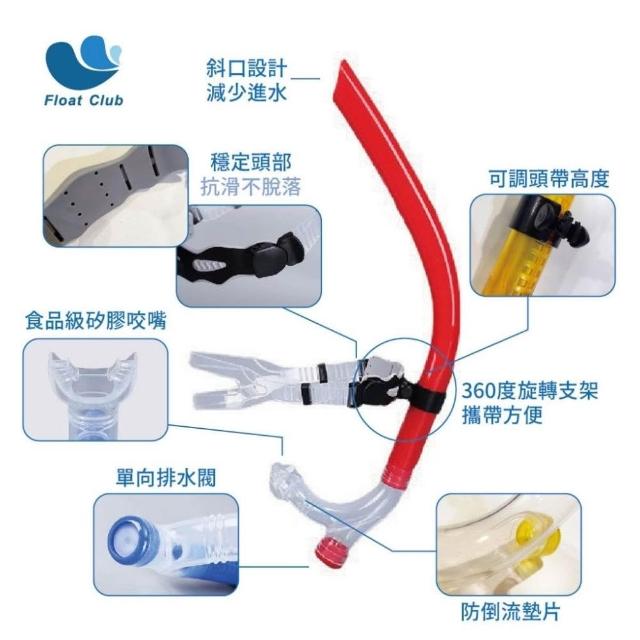 Float Club

斜口設計
減少進水

穩定頭部
抗滑不脫落

可調頭帶高度

食品級矽膠咬嘴

360度旋轉支架
攜帶方便

單向排水閥

防倒流墊片