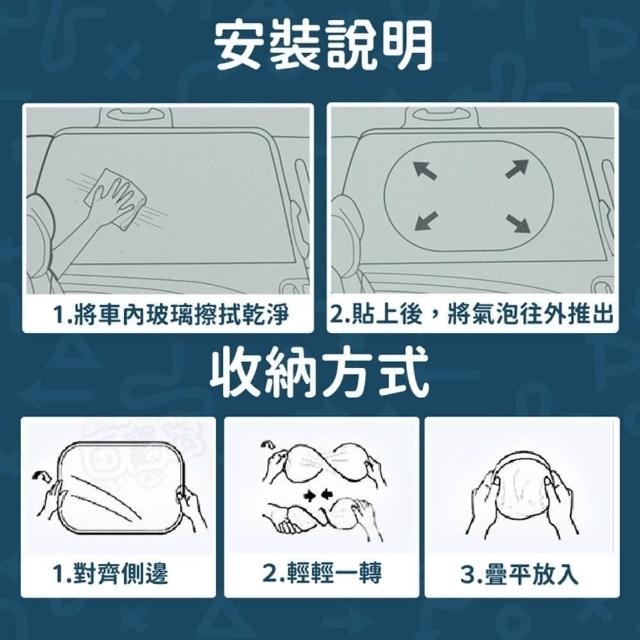 安裝說明

1.將車內玻璃擦拭乾淨

2.貼上後，將氣泡往外推出

收納方式

1.對齊側邊

2.輕輕一轉

3.疊平放入