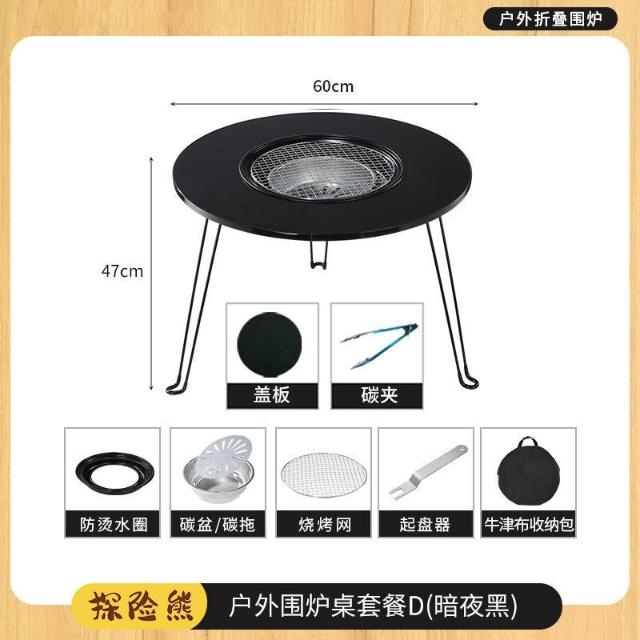 户外折叠围炉

60cm

47cm

盖板

碳夹

防烫水圈

碳盆/碳拖

烧烤网

起盘器

牛津布收纳包

探险熊

户外围炉桌套餐D(暗夜黑)