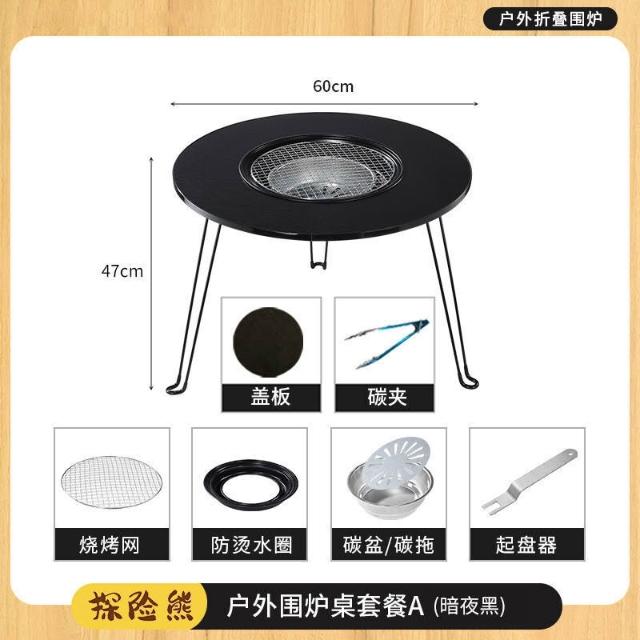 户外折叠围炉

60cm

47cm

盖板

碳夹

烧烤网

防烫水圈

碳盆/碳拖

起盘器

探险熊

户外围炉桌套餐A (暗夜黑)