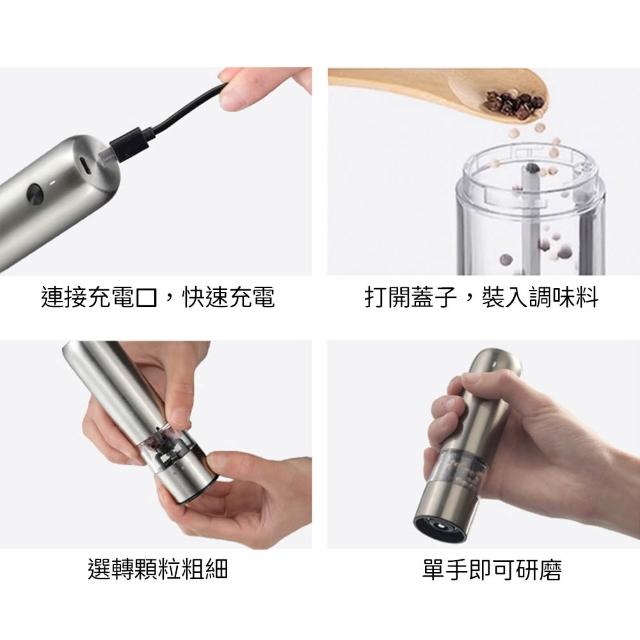 連接充電口，快速充電

打開蓋子，裝入調味料

選轉顆粒粗細

單手即可研磨