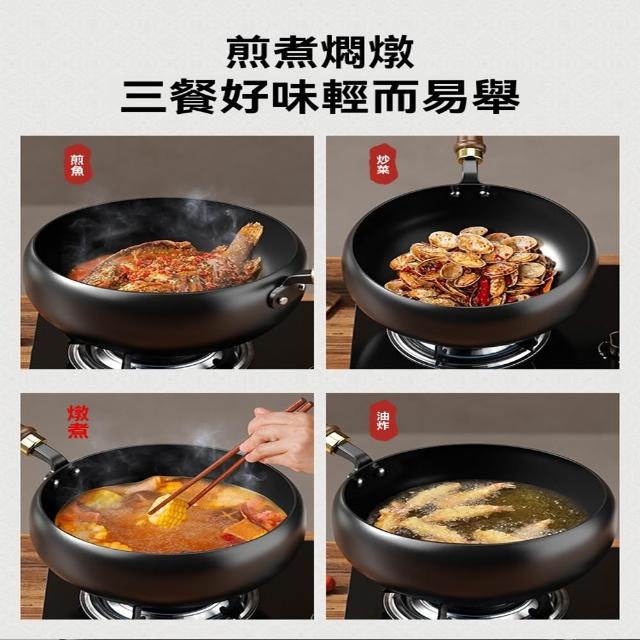 煎煮燜燉
三餐好味輕而易舉

煎魚

炒菜

燉煮

油炸