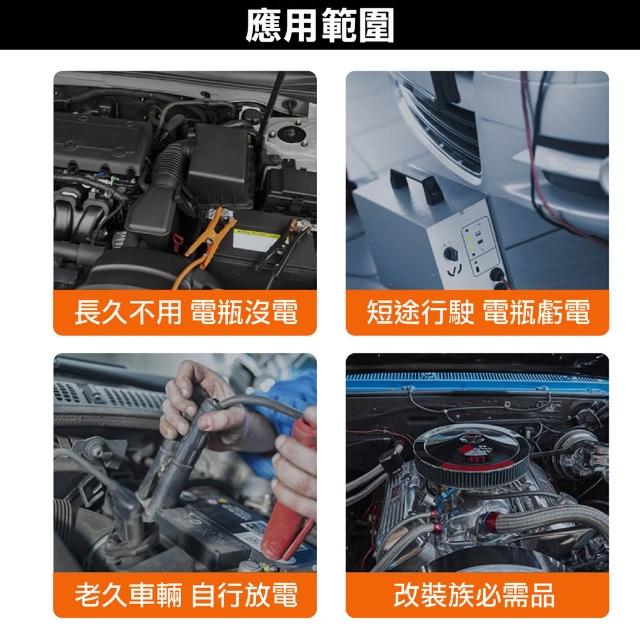 應用範圍

長久不用 電瓶沒電

短途行駛 電瓶虧電

老久車輛 自行放電

改裝族必需品