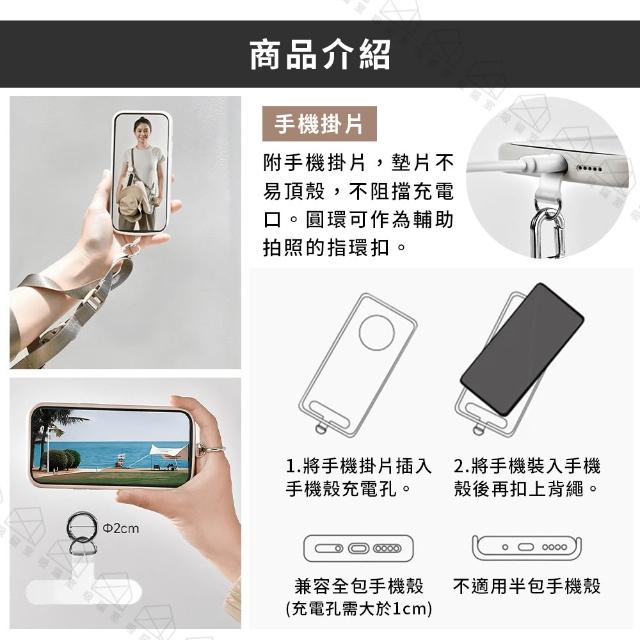 商品介紹

手機掛片

附手機掛片，墊片不易頂殼，不阻擋充電口。圓環可作為輔助拍照的指環扣。

Φ2cm

1.將手機掛片插入手機殼充電孔。

2.將手機裝入手機殼後再扣上背繩。

兼容全包手機殼
(充電孔需大於1cm)

不適用半包手機殼