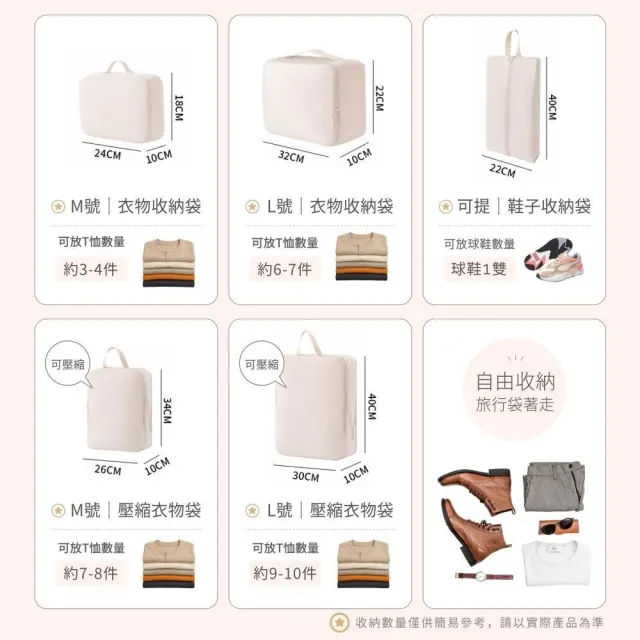 18CM
24CM
10CM
M號｜衣物收納袋
可放T恤數量
約3-4件

22CM
32CM
10CM
L號｜衣物收納袋
可放T恤數量
約6-7件

40CM
22CM
可提｜鞋子收納袋
可放球鞋數量
球鞋1雙

可壓縮
34CM
26CM
10CM
M號｜壓縮衣物袋
可放T恤數量
約7-8件

可壓縮
40CM
30CM
10CM
L號｜壓縮衣物袋
可放T恤數量
約9-10件

自由收納
旅行袋著走

收納數量僅供簡易參考，請以實際產品為準