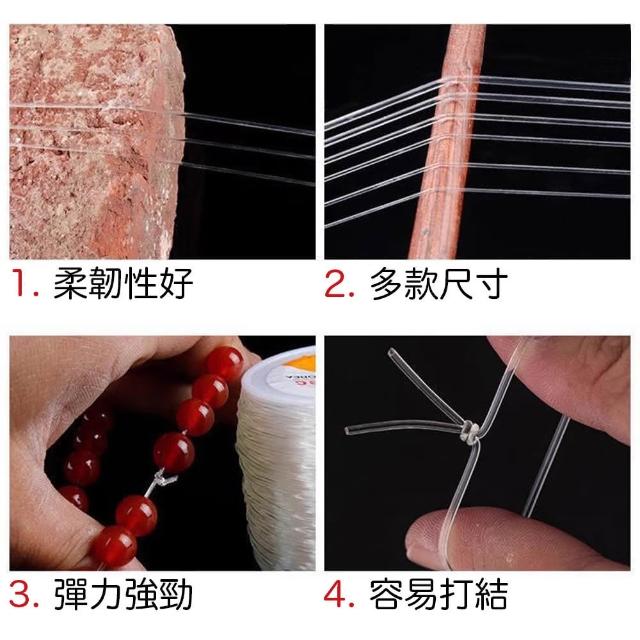 1. 柔韌性好

2. 多款尺寸

3. 彈力強勁

4. 容易打結