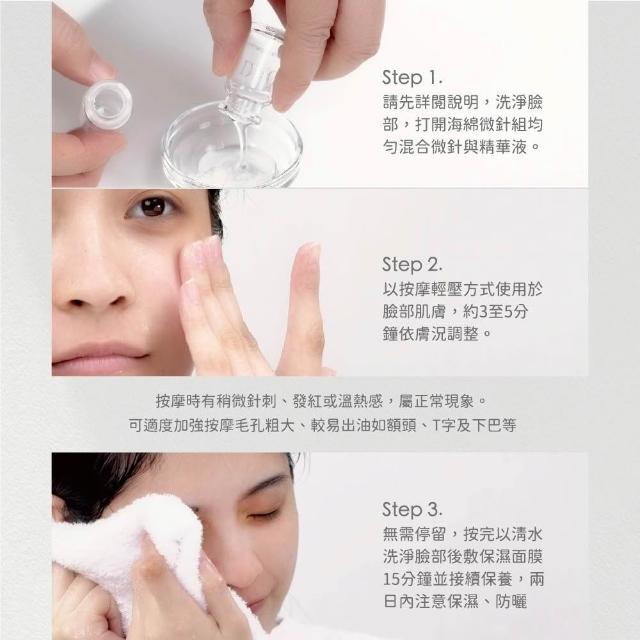 Step 1.
請先詳閱說明，洗淨臉部，打開海綿微針組均勻混合微針與精華液。

Step 2.
以按摩輕壓方式使用於臉部肌膚，約3至5分鐘依膚況調整。

按摩時有稍微針刺、發紅或溫熱感，屬正常現象。
可適度加強按摩毛孔粗大、較易出油如額頭、T字及下巴等

Step 3.
無需停留，按完以清水洗淨臉部後敷保濕面膜15分鐘並接續保養，兩日內注意保濕、防曬