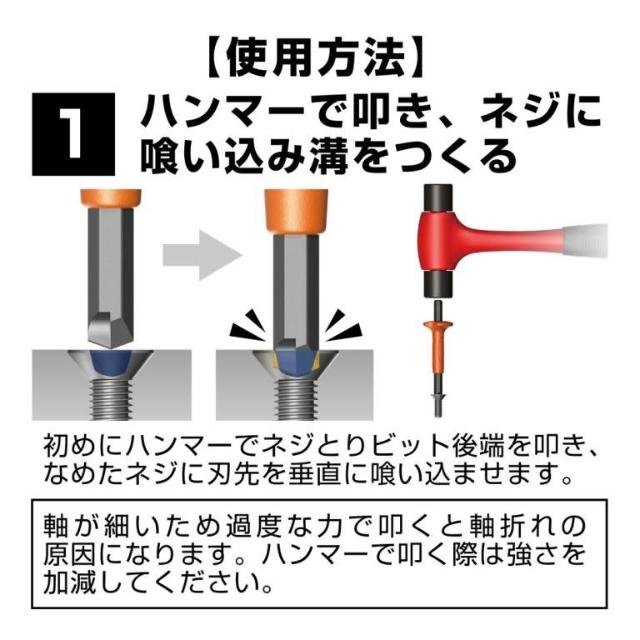 【使用方法】

1 ハンマーで叩き、ネジに喰い込み溝をつくる

初めにハンマーでネジとりビット後端を叩き、なめたネジに刃先を垂直に喰い込ませます。

軸が細いため過度な力で叩くと軸折れの原因になります。ハンマーで叩く際は強さを加減してください。