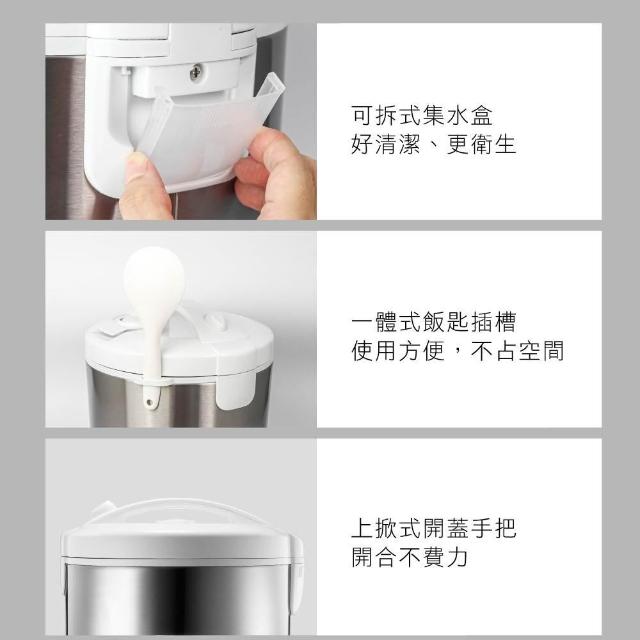 可拆式集水盒
好清潔、更衛生

一體式飯匙插槽
使用方便，不占空間

上掀式開蓋手把
開合不費力