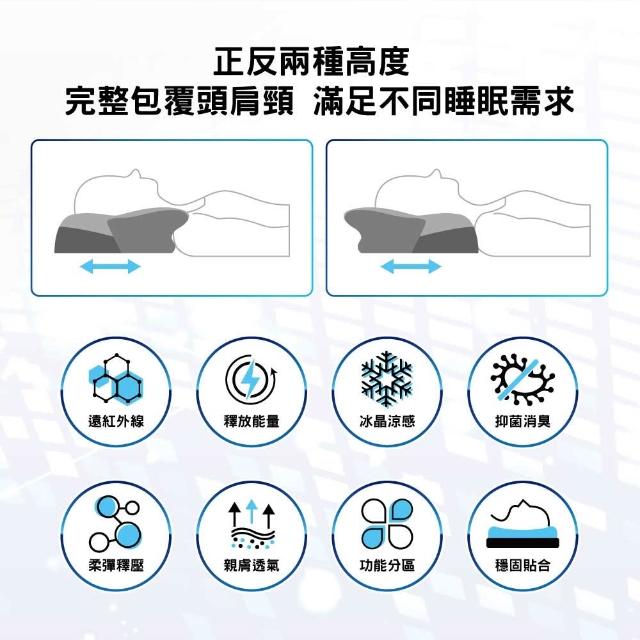 正反兩種高度
完整包覆頭肩頸 滿足不同睡眠需求

遠紅外線

釋放能量

冰晶涼感

抑菌消臭

柔彈釋壓

親膚透氣

功能分區

穩固貼合