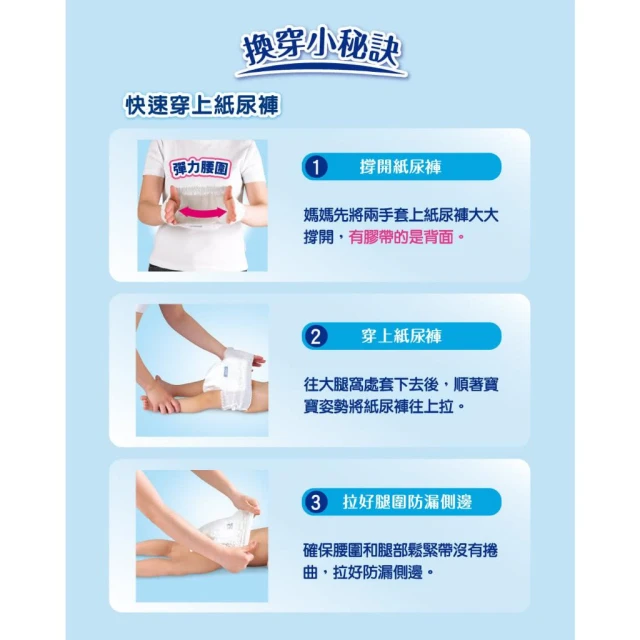 換穿小秘訣

快速穿上紙尿褲

彈力腰圍

1 撐開紙尿褲

媽媽先將兩手套上紙尿褲大大撐開，有膠帶的是背面。

2 穿上紙尿褲

往大腿窩處套下去後，順著寶寶姿勢將紙尿褲往上拉。

3 拉好腿圍防漏側邊

確保腰圍和腿部鬆緊帶沒有捲曲，拉好防漏側邊。