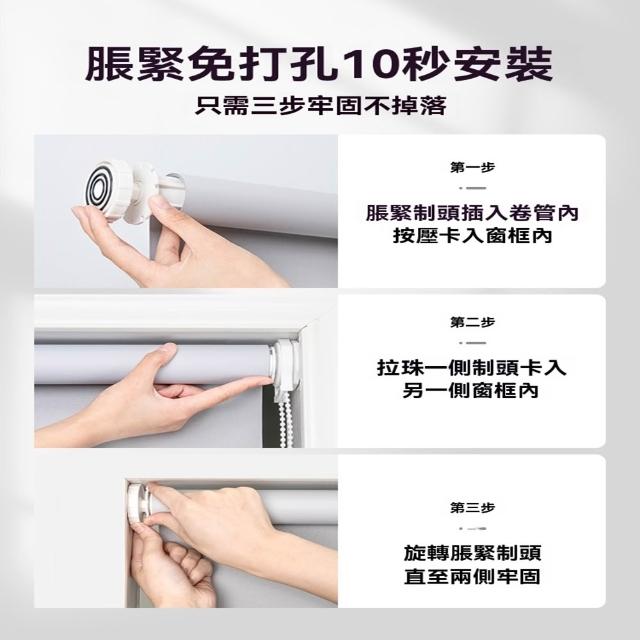 脹緊免打孔10秒安裝
只需三步牢固不掉落

第一步

脹緊制頭插入卷管內
按壓卡入窗框內

第二步

拉珠一側制頭卡入
另一側窗框內

第三步

旋轉脹緊制頭
直至兩側牢固