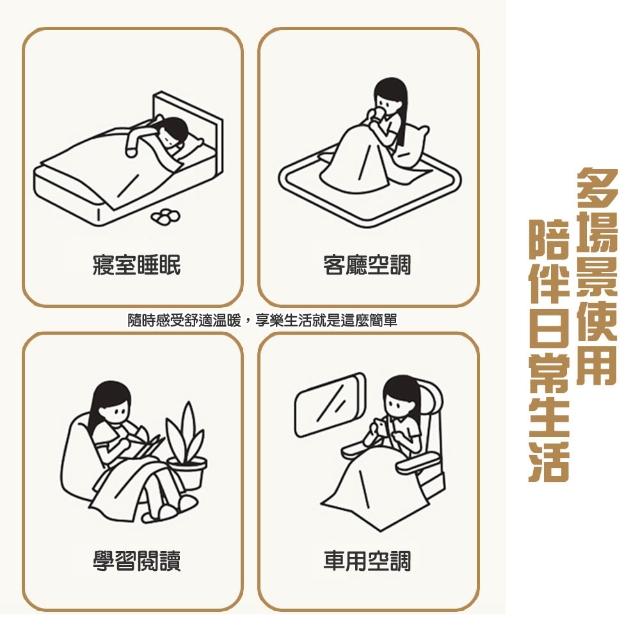 寢室睡眠

客廳空調

隨時感受舒適溫暖，享樂生活就是這麼簡單

學習閱讀

車用空調

多場景使用

陪伴日常生活