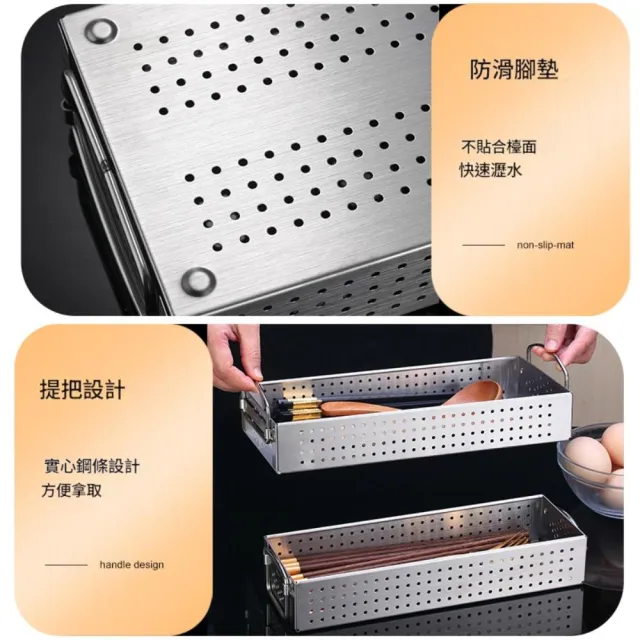 防滑腳墊

不貼合檯面
快速瀝水

non-slip-mat

提把設計

實心鋼條設計
方便拿取

handle design