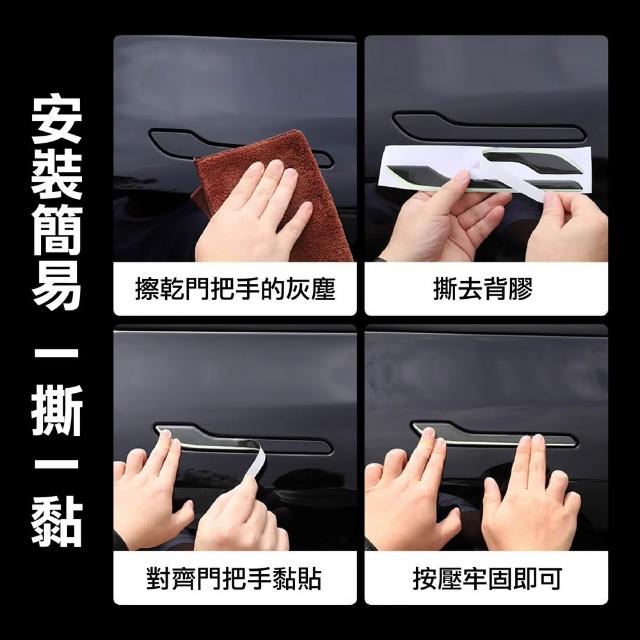 安裝簡易
一撕一黏

擦乾門把手的灰塵

撕去背膠

對齊門把手黏貼

按壓牢固即可