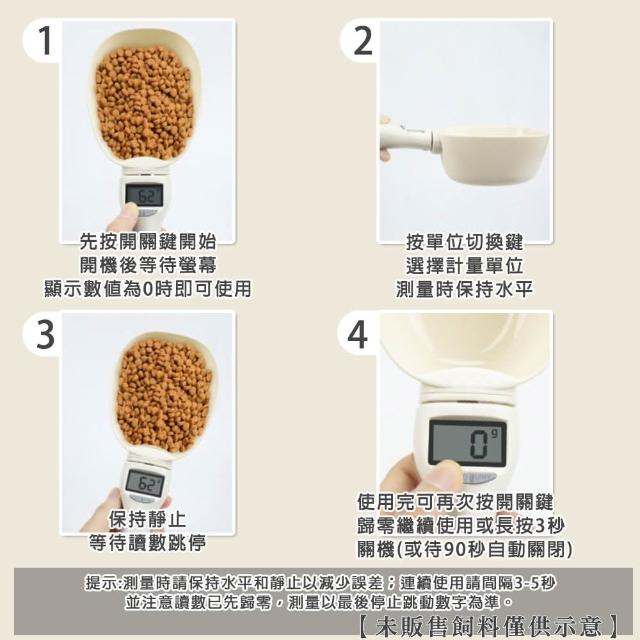 1

62

先按開關鍵開始
開機後等待螢幕
顯示數值為0時即可使用

2

按單位切換鍵
選擇計量單位
測量時保持水平

3

62

保持靜止
等待讀數跳停

4

0 g

使用完可再次按開關鍵
歸零繼續使用或長按3秒
關機(或待90秒自動關閉)

提示:測量時請保持水平和靜止以減少誤差；連續使用請間隔3-5秒
並注意讀數已先歸零，測量以最後停止跳動數字為準。

【未販售飼料僅供示意】