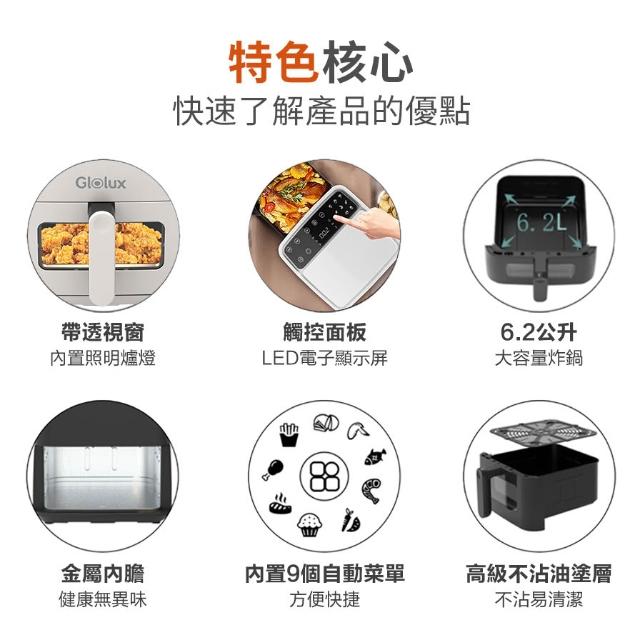 特色核心
快速了解產品的優點

Glolux

6.2L

帶透視窗
內置照明爐燈

觸控面板
LED電子顯示屏

6.2公升
大容量炸鍋

金屬內膽
健康無異味

內置9個自動菜單
方便快捷

高級不沾油塗層
不沾易清潔