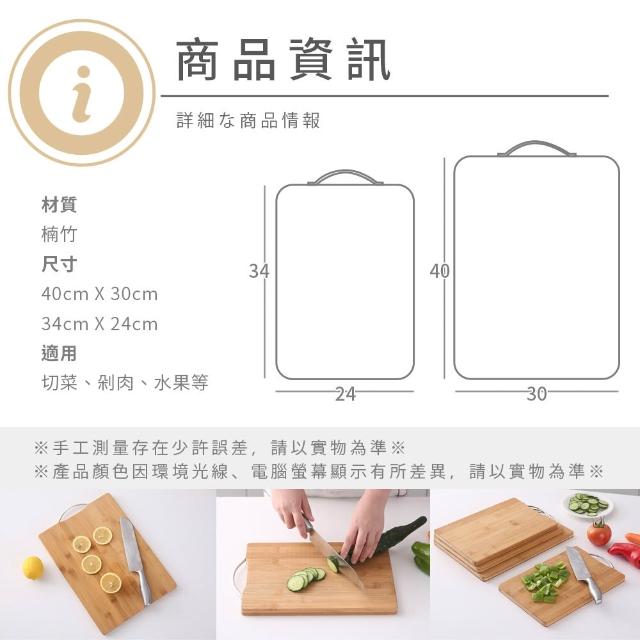 i

商品資訊

詳細な商品情報

材質
楠竹
尺寸
40cm X 30cm
34cm X 24cm
適用
切菜、剁肉、水果等

34
24
40
30

※手工測量存在少許誤差，請以實物為準※
※產品顏色因環境光線、電腦螢幕顯示有所差異，請以實物為準※