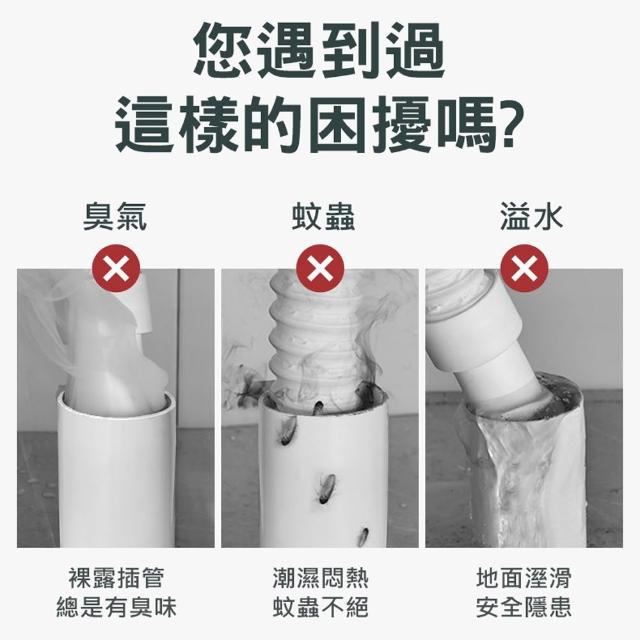 您遇到過
這樣的困擾嗎?

臭氣

蚊蟲

溢水

裸露插管
總是有臭味

潮濕悶熱
蚊蟲不絕

地面溼滑
安全隱患