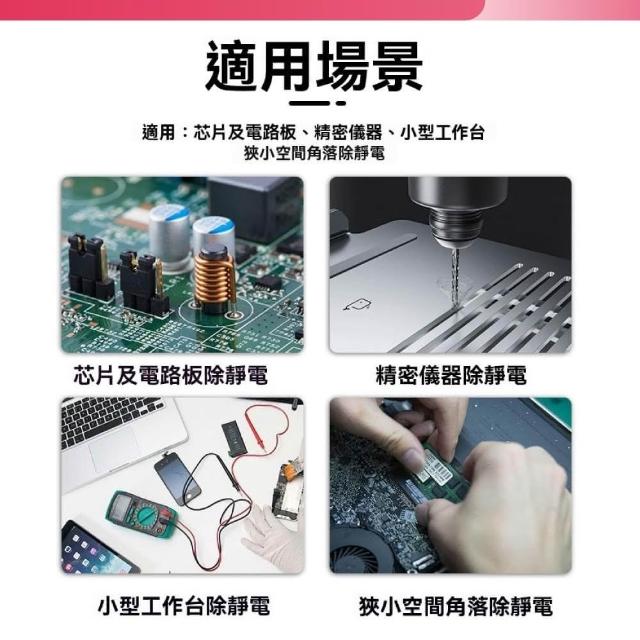 適用場景

適用：芯片及電路板、精密儀器、小型工作台
狹小空間角落除靜電

芯片及電路板除靜電

精密儀器除靜電

小型工作台除靜電

狹小空間角落除靜電