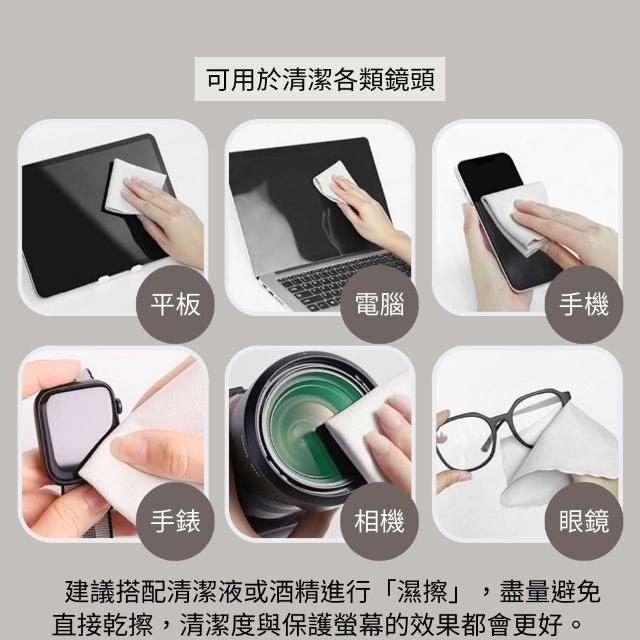 可用於清潔各類鏡頭

平板

電腦

手機

手錶

相機

眼鏡

建議搭配清潔液或酒精進行「濕擦」，盡量避免直接乾擦，清潔度與保護螢幕的效果都會更好。